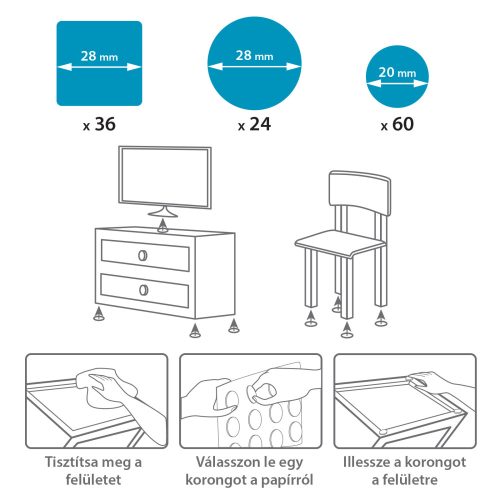 28 mm

x 36

28 mm

x 24

20 mm

x 60

Tisztítsa meg a felületet

Válasszon le egy korongot a papírról

Illessze a korongot a felületre