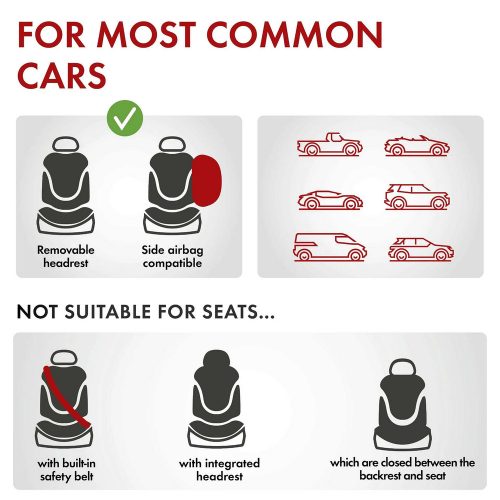 FOR MOST COMMON CARS

Removable headrest

Side airbag compatible

NOT SUITABLE FOR SEATS...

with built-in safety belt

with integrated headrest

which are closed between the backrest and seat