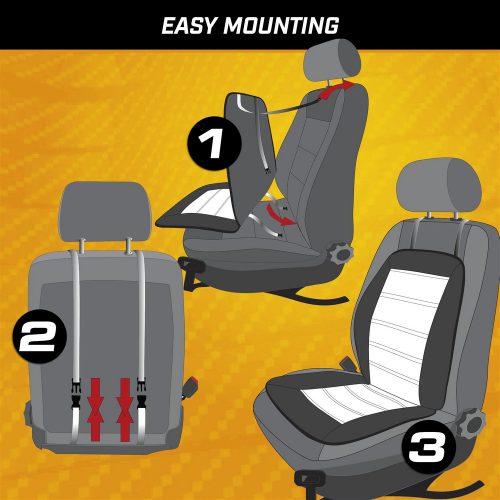 EASY MOUNTING

1

2

3