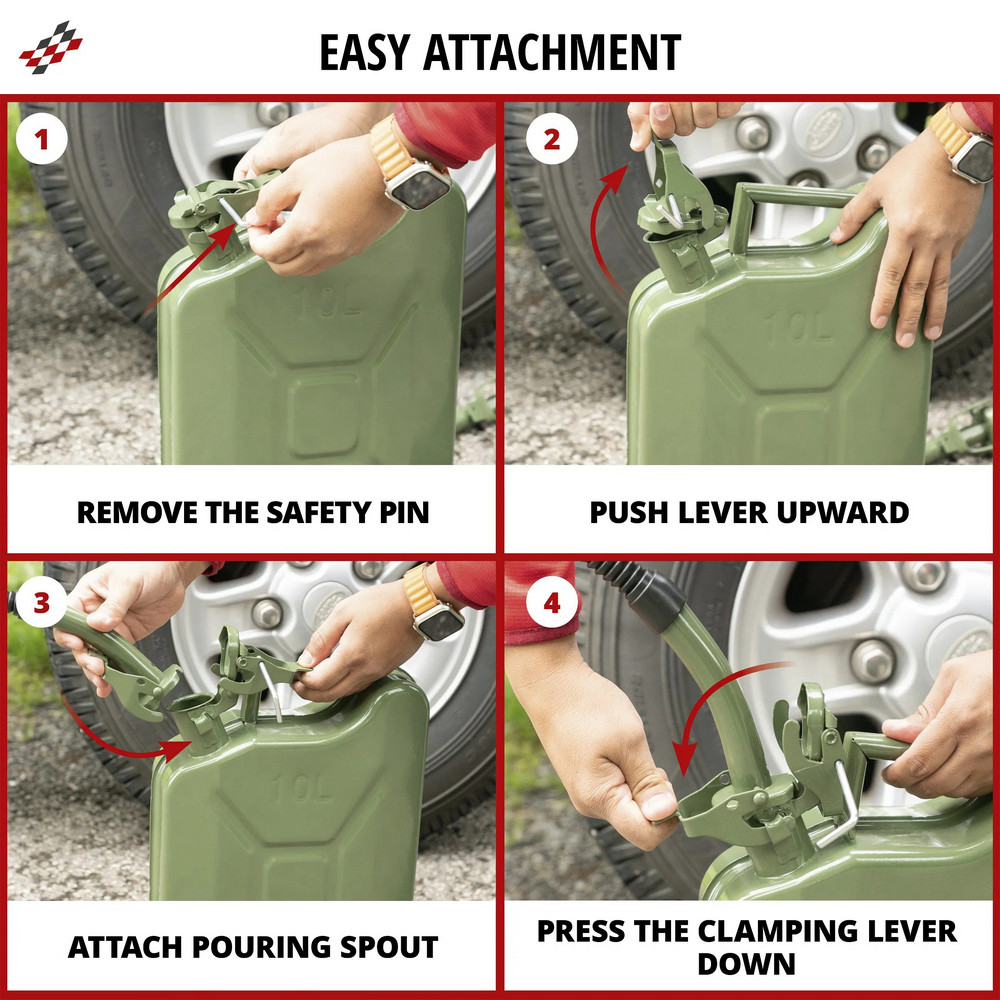 EASY ATTACHMENT

1

10L

REMOVE THE SAFETY PIN

2

10L

PUSH LEVER UPWARD

3

10L

ATTACH POURING SPOUT

4

PRESS THE CLAMPING LEVER DOWN