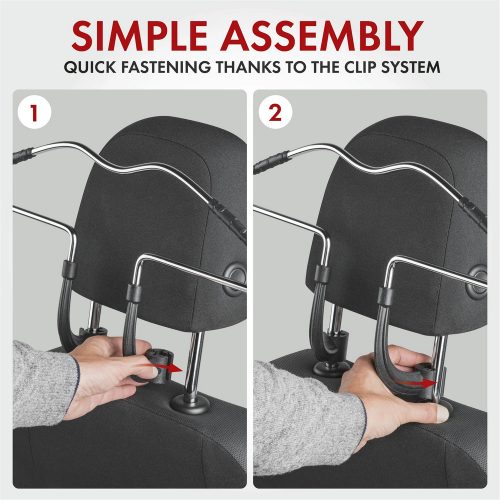 SIMPLE ASSEMBLY
QUICK FASTENING THANKS TO THE CLIP SYSTEM

1

2