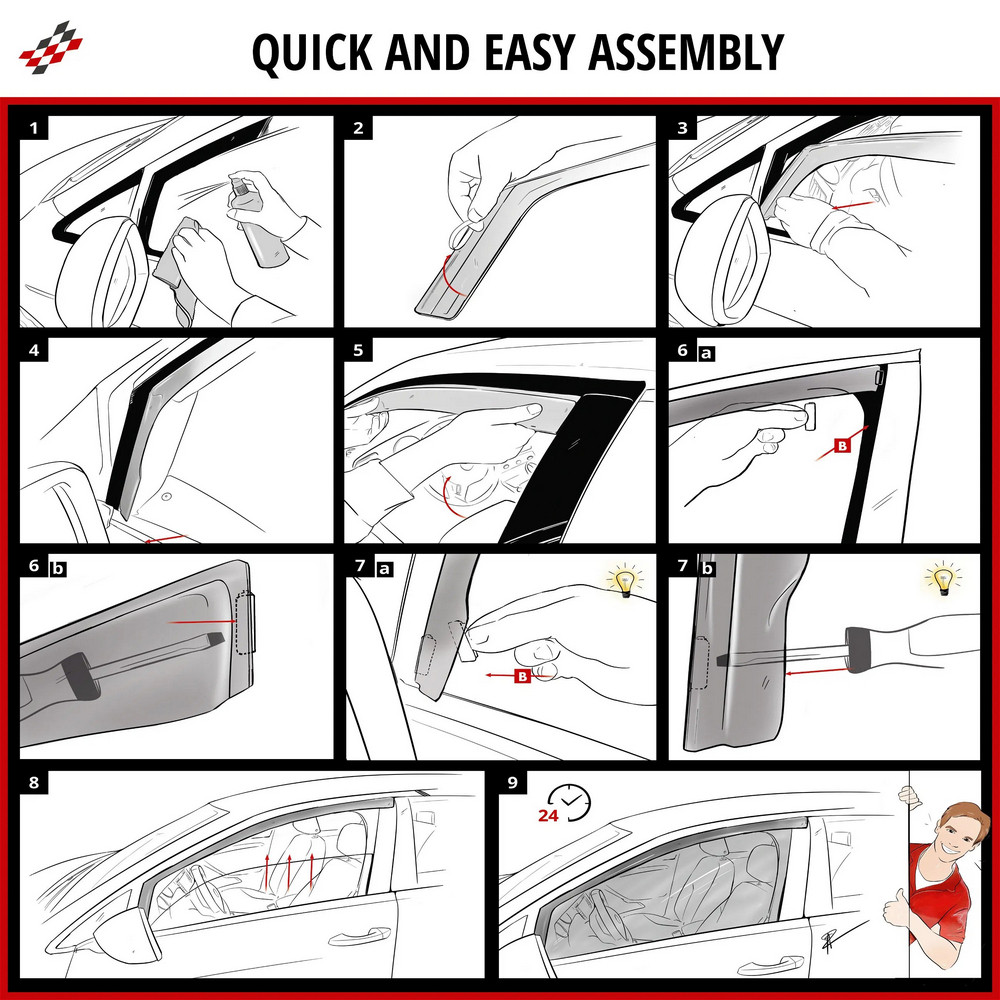 QUICK AND EASY ASSEMBLY

1

2

3

4

5

6 a

B

6 b

7 a

B

7 b

8

9

24